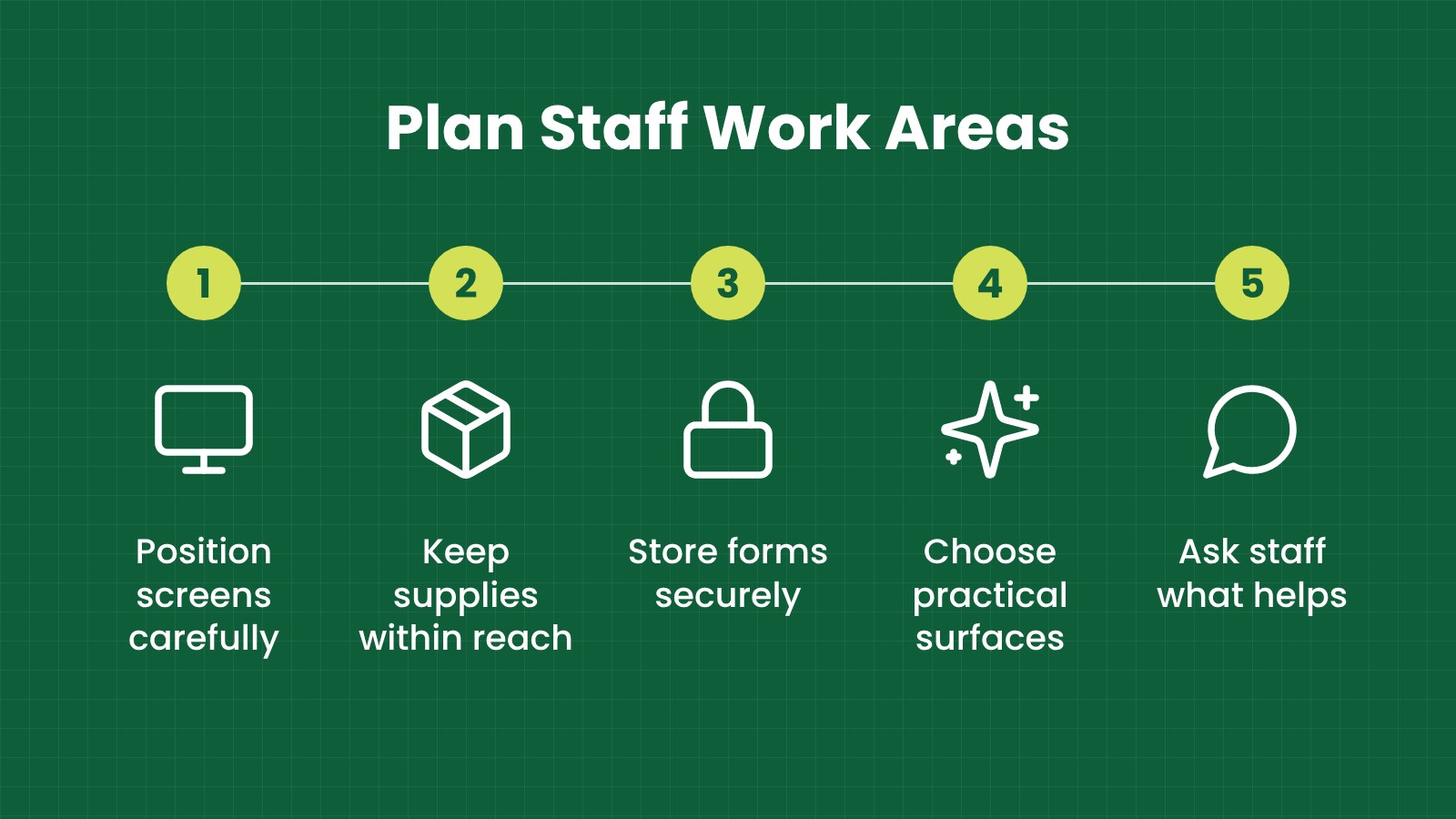 Plan Staff Work Areas

1

Position screens carefully

2

Keep supplies within reach

3

Store forms securely

4

Choose practical surfaces

5

Ask staff what helps